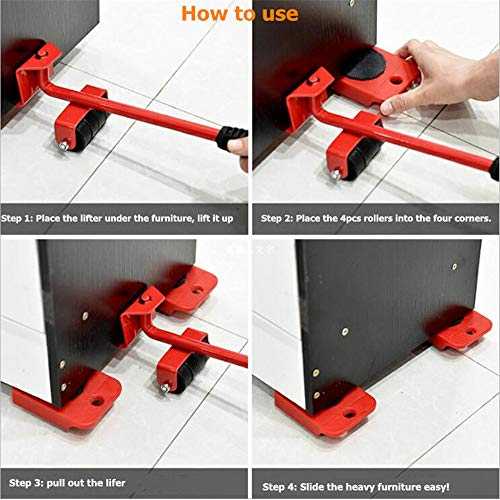 How to use

Step 1: Place the lifter under the furniture, lift it up

Step 2: Place the 4pcs rollers into the four corners.

Step 3: pull out the lifer

Step 4: Slide the heavy furniture easy!