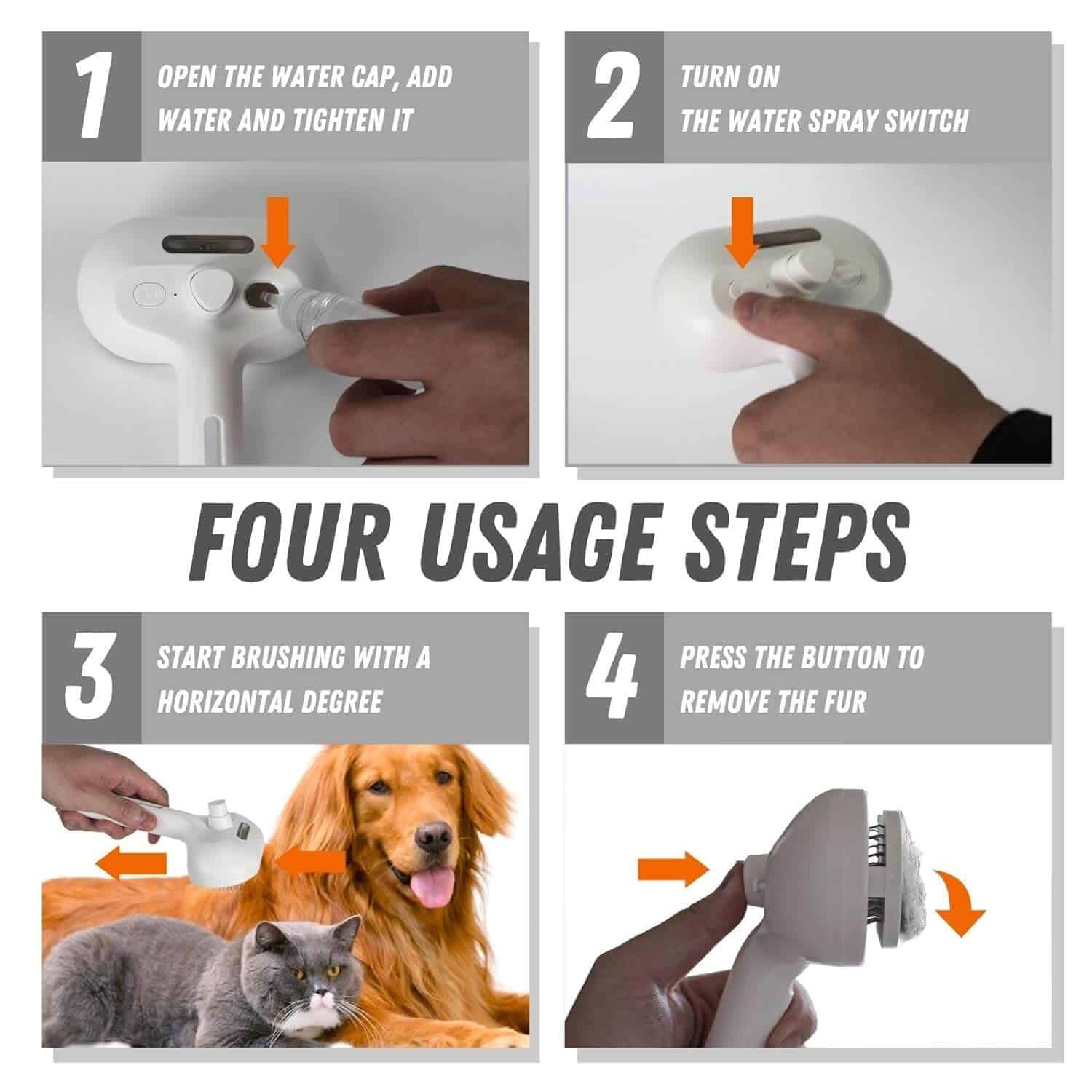 1
OPEN THE WATER CAP, ADD WATER AND TIGHTEN IT

2
TURN ON THE WATER SPRAY SWITCH

FOUR USAGE STEPS

3
START BRUSHING WITH A HORIZONTAL DEGREE

4
PRESS THE BUTTON TO REMOVE THE FUR